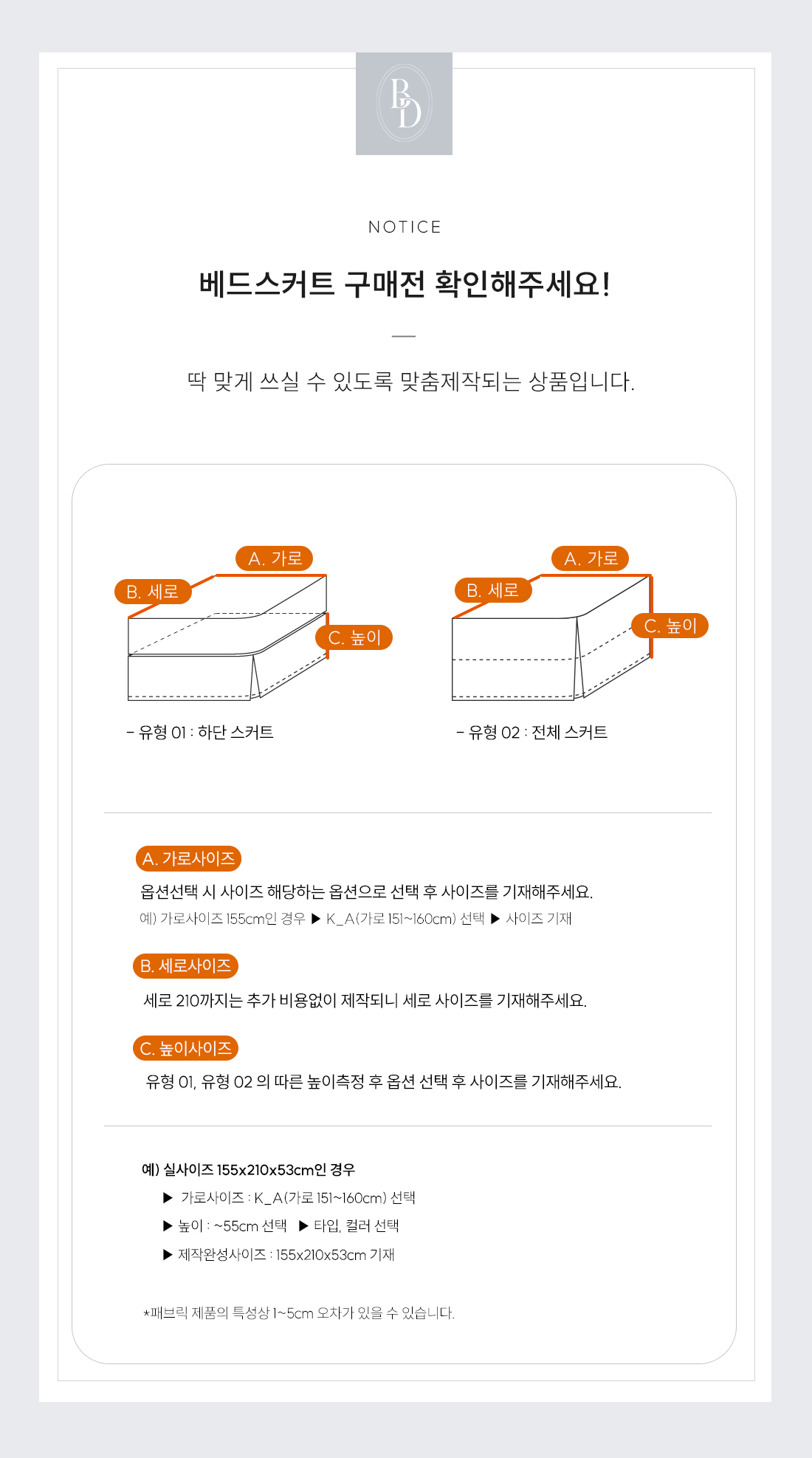 BD

NOTICE

베드스커트 구매전 확인해주세요!

딱 맞게 쓰실 수 있도록 맞춤제작되는 상품입니다.

A. 가로
B. 세로
C. 높이

- 유형 01 : 하단 스커트

A. 가로
B. 세로
C. 높이

- 유형 02 : 전체 스커트

A. 가로사이즈

옵션선택 시 사이즈 해당하는 옵션으로 선택 후 사이즈를 기재해주세요.
예) 가로사이즈 155cm인 경우 ▶ K_A(가로 151~160cm) 선택 ▶ 사이즈 기재

B. 세로사이즈

세로 210까지는 추가 비용없이 제작되니 세로 사이즈를 기재해주세요.

C. 높이사이즈

유형 01, 유형 02 의 따른 높이측정 후 옵션 선택 후 사이즈를 기재해주세요.

예) 실사이즈 155x210x53cm인 경우
▶ 가로사이즈 : K_A(가로 151~160cm) 선택
▶ 높이 : ~55cm 선택 ▶ 타입, 컬러 선택
▶ 제작완성사이즈 : 155x210x53cm 기재

*패브릭 제품의 특성상 1~5cm 오차가 있을 수 있습니다.